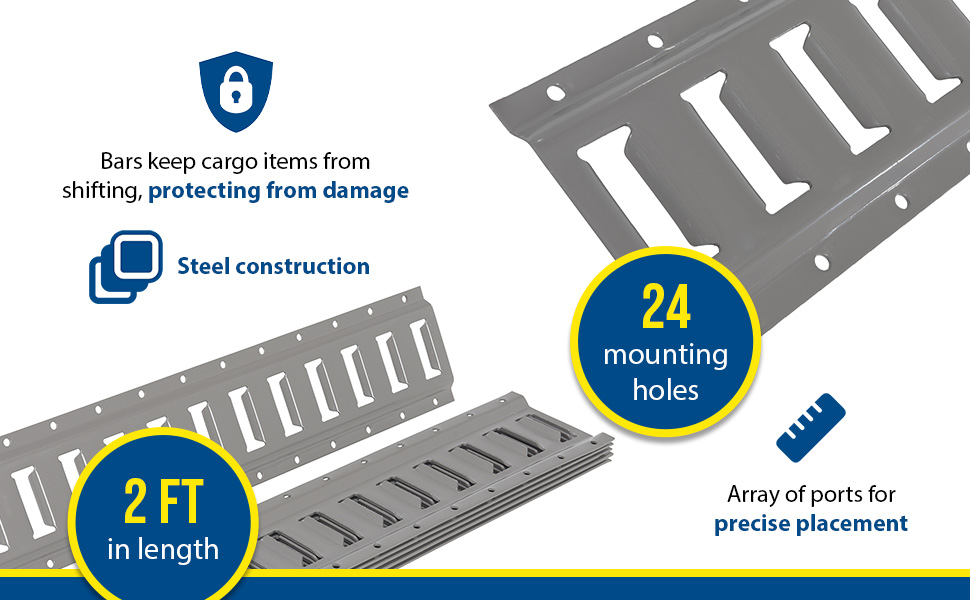 Bars keep cargo items from shifting, protecting from damage

Steel construction

24
mounting holes

2 FT
in length

Array of ports for precise placement